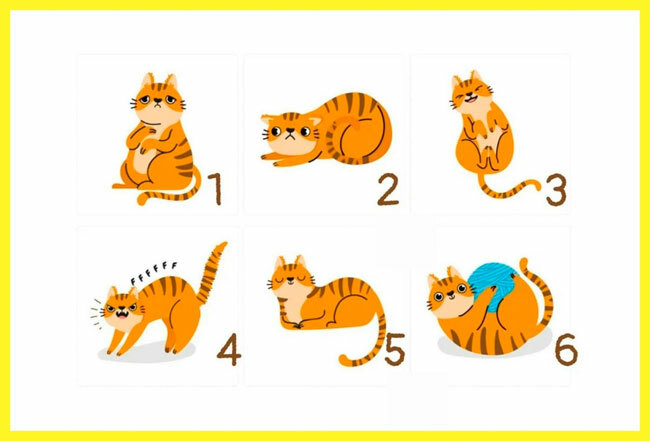 1

2

3

FFFFFF

4

5

6