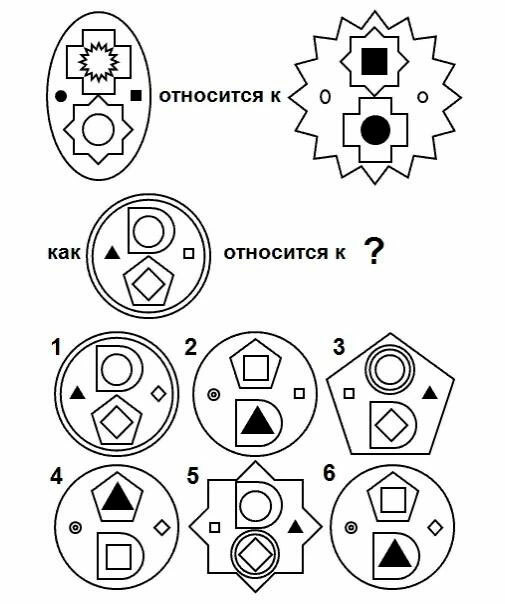 относится к

как относится к ?

1

2

3

4

5

6