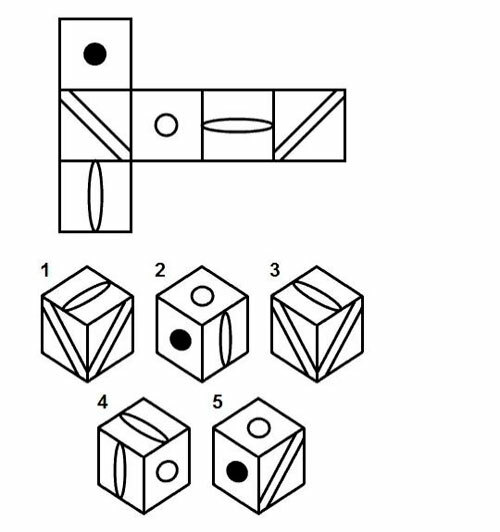 1
2
3
4
5