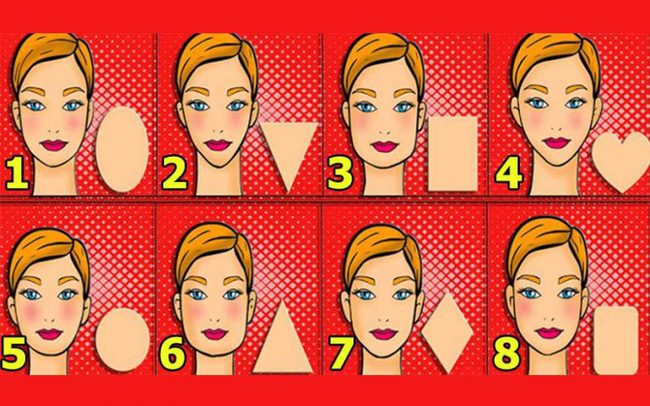 1
2
3
4
5
6
7
8