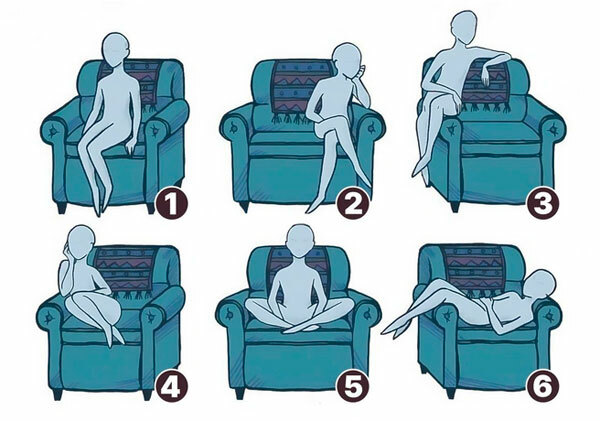 1
2
3
4
5
6